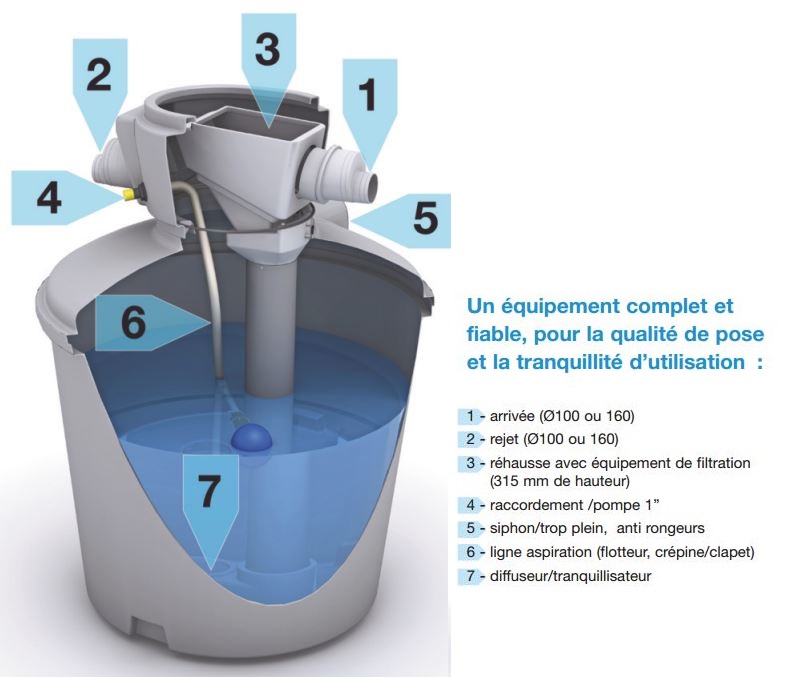 2

3

1

4

5

6

7

Un équipement complet et fiable, pour la qualité de pose et la tranquillité d'utilisation :

1 - arrivée (Ø100 ou 160)
2 - rejet (Ø100 ou 160)
3 - réhausse avec équipement de filtration (315 mm de hauteur)
4 - raccordement /pompe 1"
5 - siphon/trop plein, anti rongeurs
6 - ligne aspiration (flotteur, crépine/clapet)
7 - diffuseur/tranquillisateur